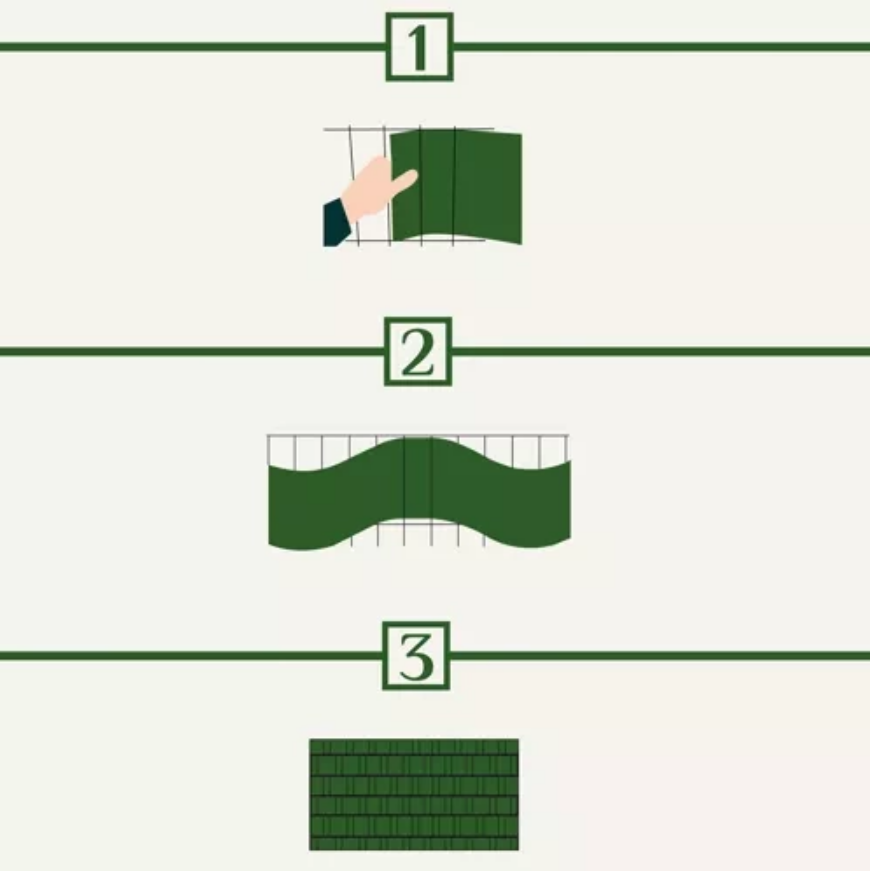 1

2

3